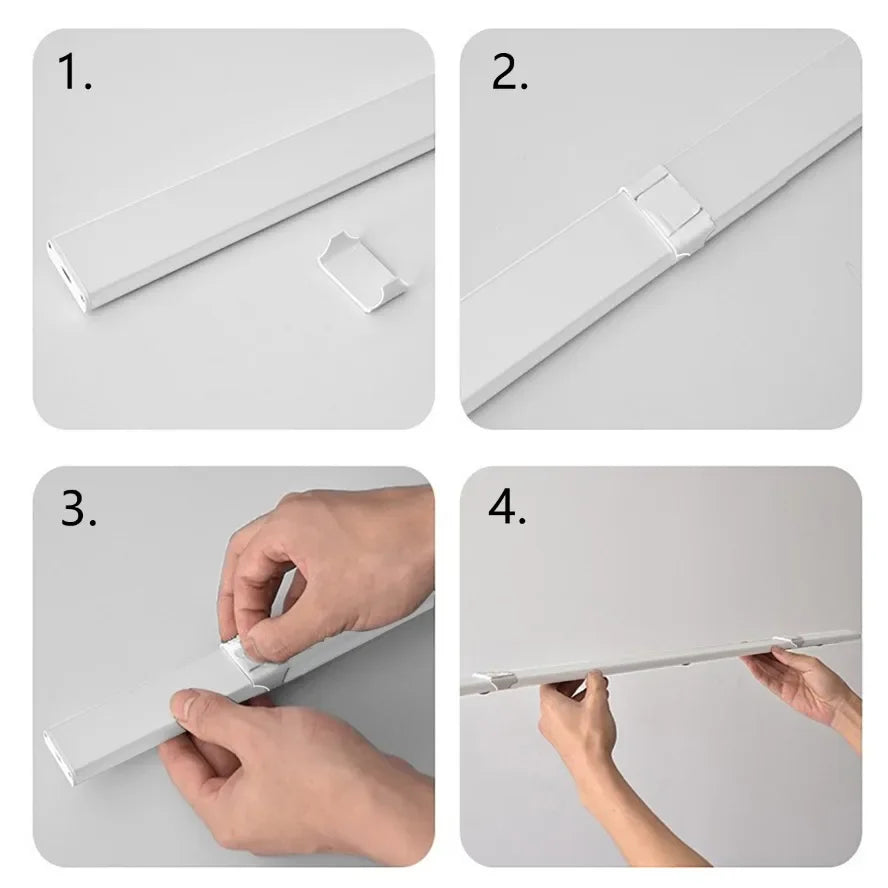 1.

2.

3.

4.